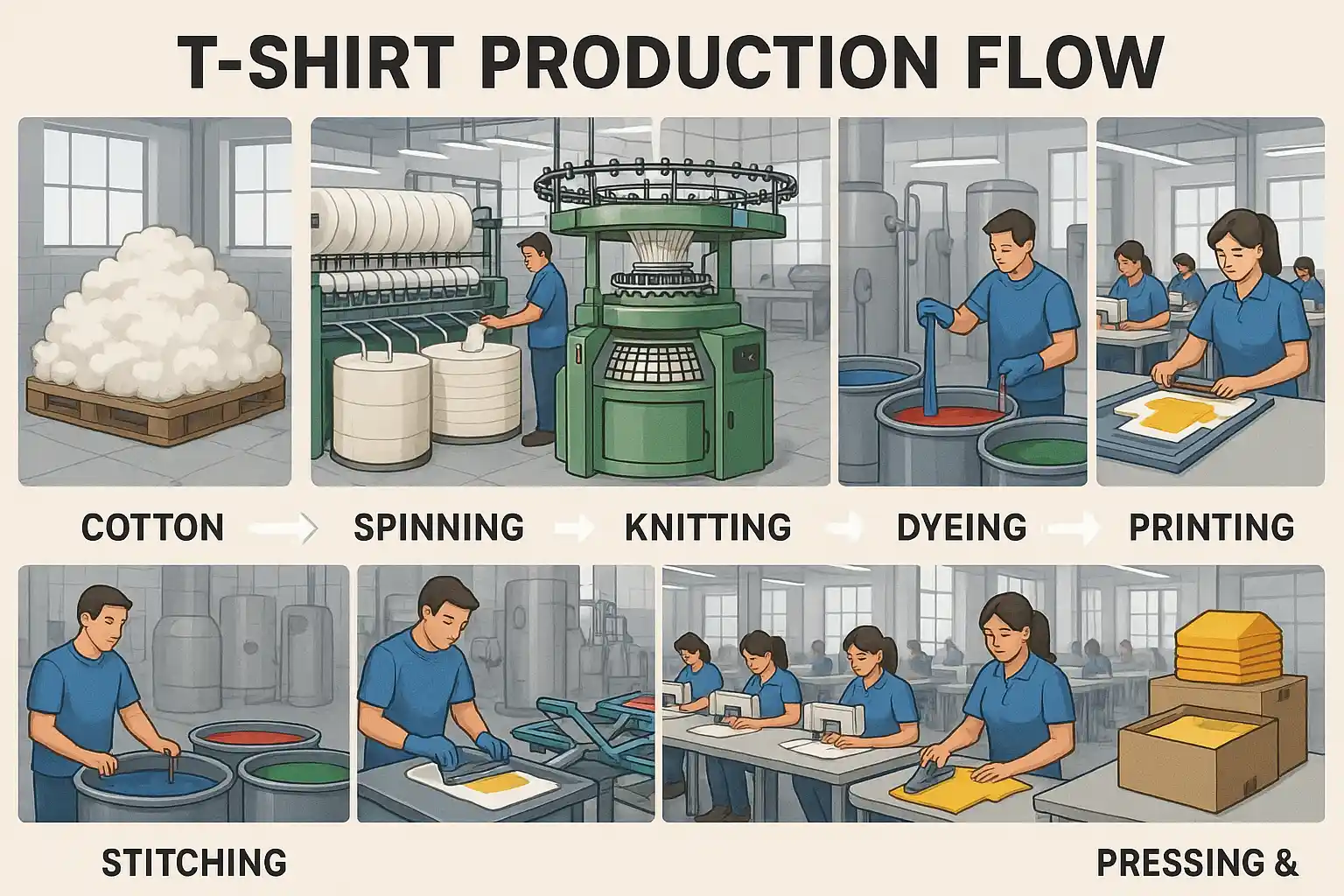 T-SHIRT PRODUCTION FLOW

COTTON → SPINNING → KNITTING → DYEING → PRINTING

STITCHING

PRESSING &